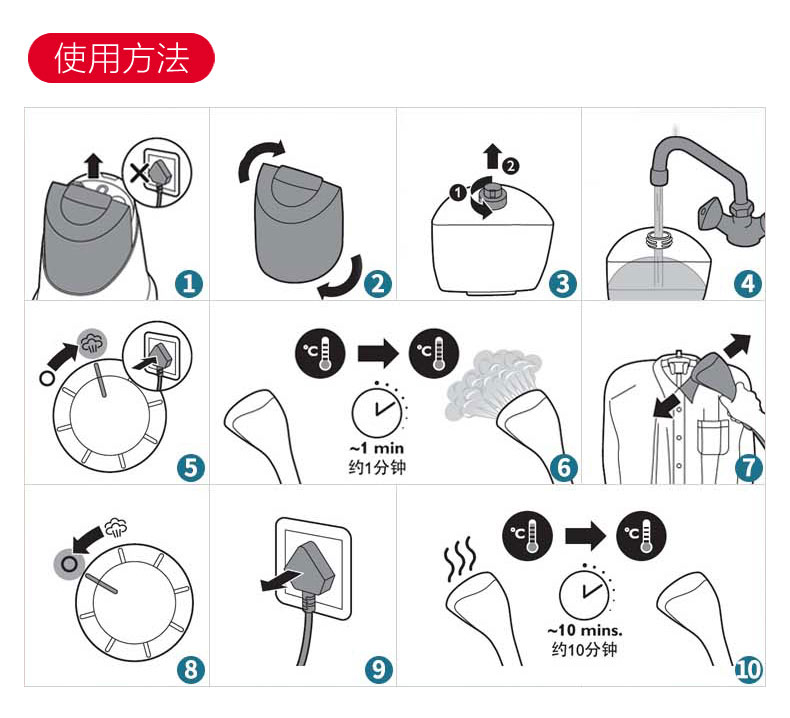 使用方法

1

2

1 2

3

4

5

°C °C

~1 min
约1分钟

6

7

8

9

°C °C

~10 mins.
约10分钟

10