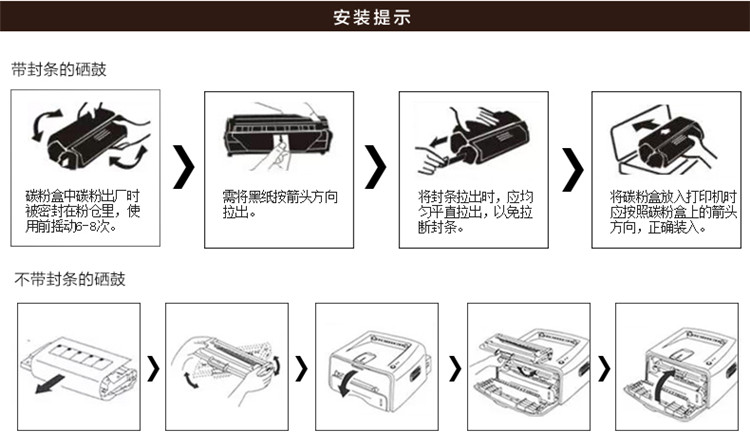 安装提示

带封条的硒鼓

碳粉盒中碳粉出厂时被密封在粉仓里，使用前摇动6-8次。

需将黑纸按箭头方向拉出。

将封条拉出时，应均匀平直拉出，以免拉断封条。

将碳粉盒放入打印机时应按照碳粉盒上的箭头方向，正确装入。

不带封条的硒鼓