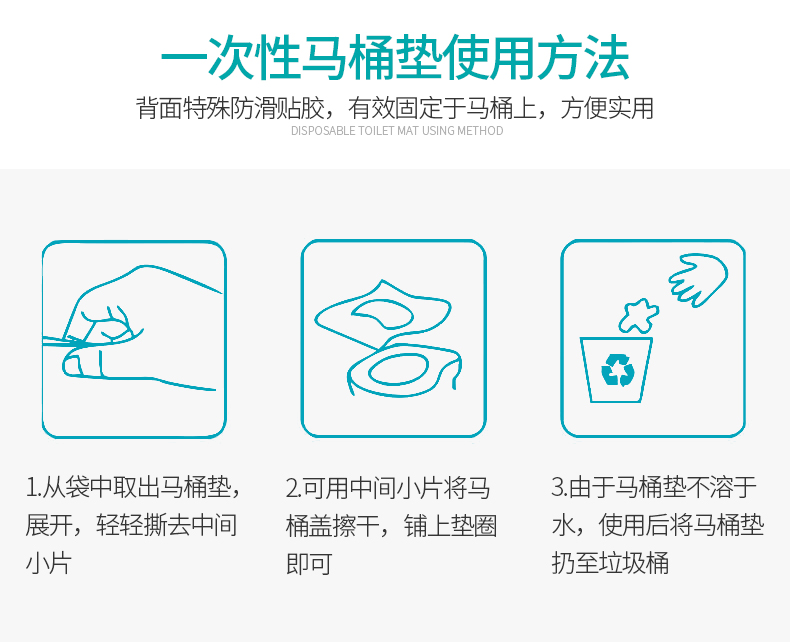 一次性马桶垫使用方法

背面特殊防滑贴胶，有效固定于马桶上，方便实用

DISPOSABLE TOILET MAT USING METHOD

1.从袋中取出马桶垫，展开，轻轻撕去中间小片

2.可用中间小片将马桶盖擦干，铺上垫圈即可

3.由于马桶垫不溶于水，使用后将马桶垫扔至垃圾桶