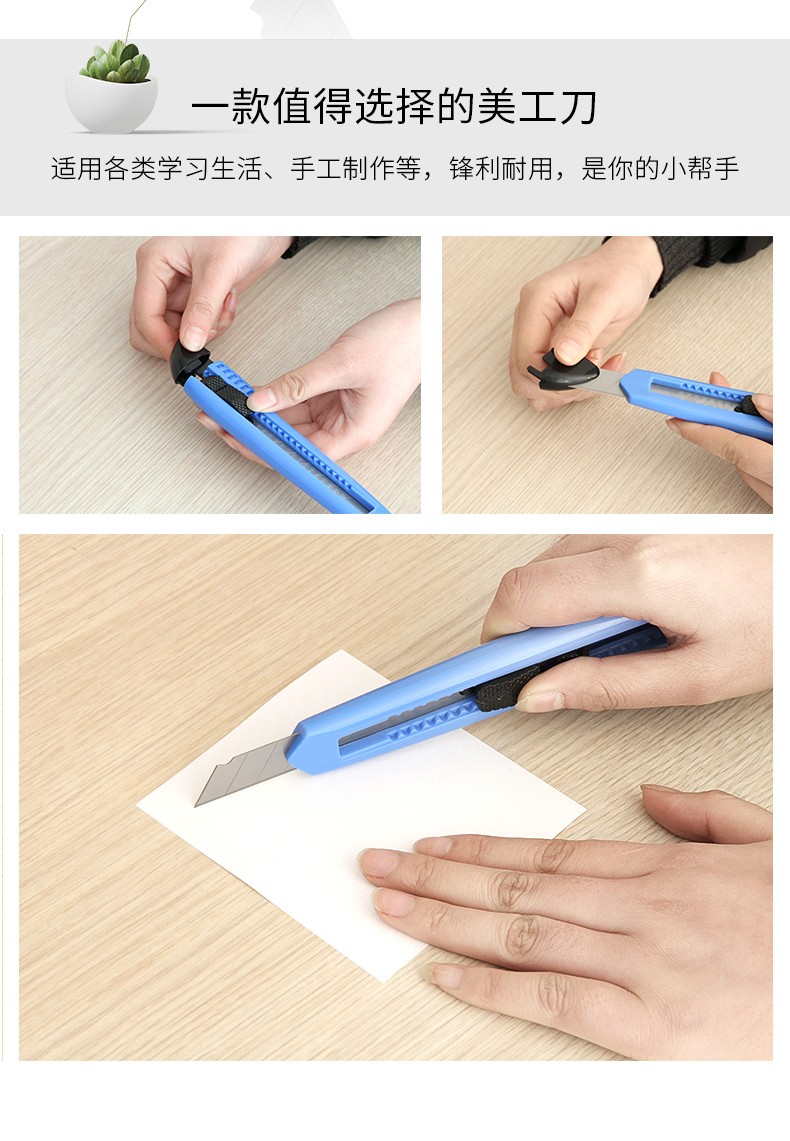 一款值得选择的美工刀

适用各类学习生活、手工制作等，锋利耐用，是你的小帮手