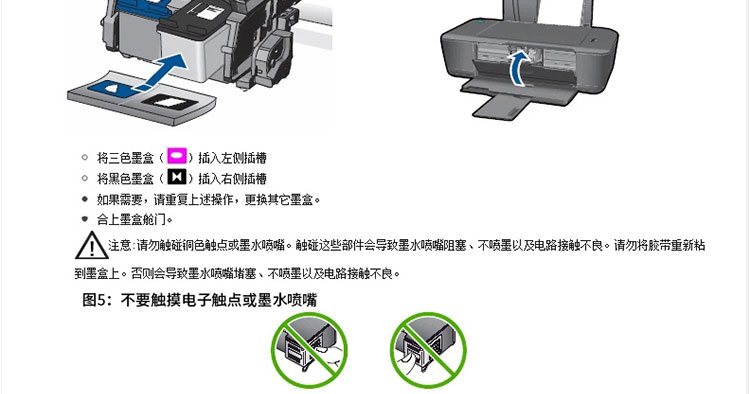 ◦ 将三色墨盒（ ）插入左侧插槽

◦ 将黑色墨盒（ ）插入右侧插槽

• 如果需要，请重复上述操作，更换其它墨盒。

• 合上墨盒舱门。

注意：请勿触碰铜色触点或墨水喷嘴。触碰这些部件会导致墨水喷嘴阻塞、不喷墨以及电路接触不良。请勿将胶带重新粘到墨盒上。否则会导致墨水喷嘴堵塞、不喷墨以及电路接触不良。

图5：不要触摸电子触点或墨水喷嘴