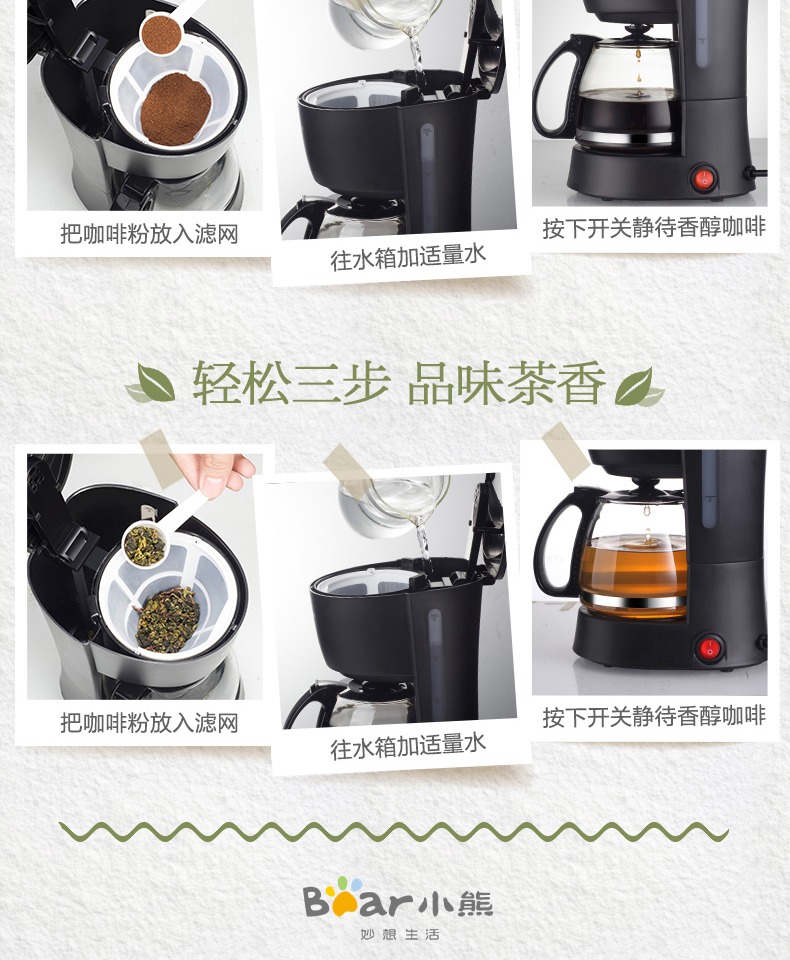 把咖啡粉放入滤网

往水箱加适量水

按下开关静待香醇咖啡

轻松三步 品味茶香

把咖啡粉放入滤网

往水箱加适量水

按下开关静待香醇咖啡

Bear小熊
妙想生活