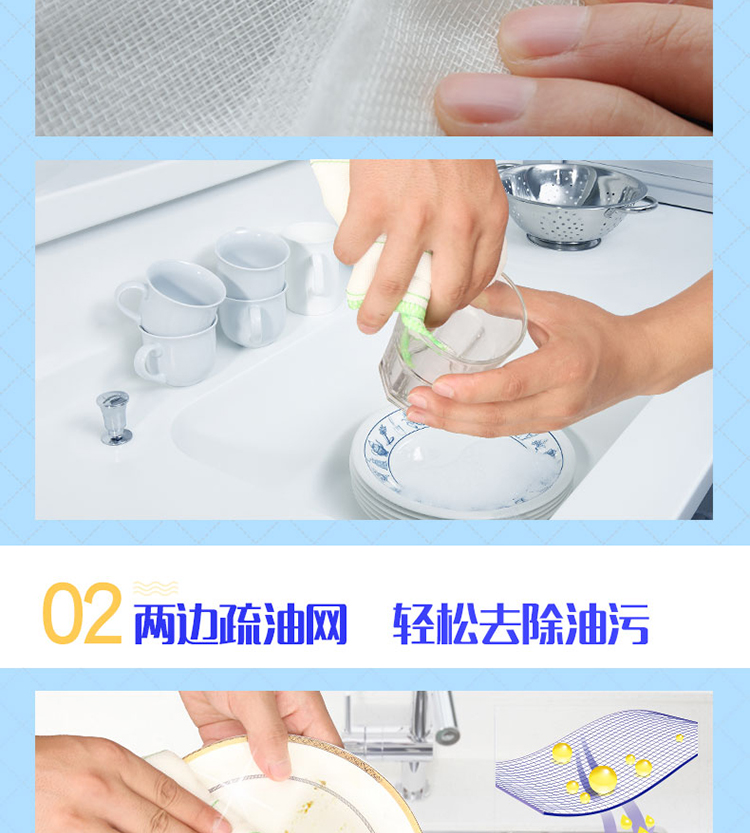 02 两边疏油网　轻松去除油污