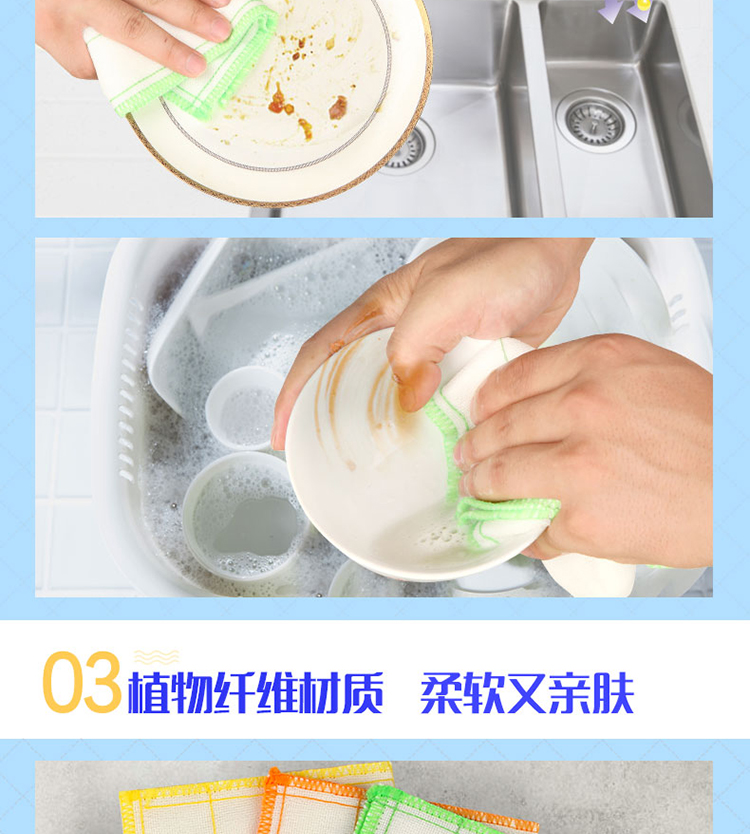 03 植物纤维材质 柔软又亲肤