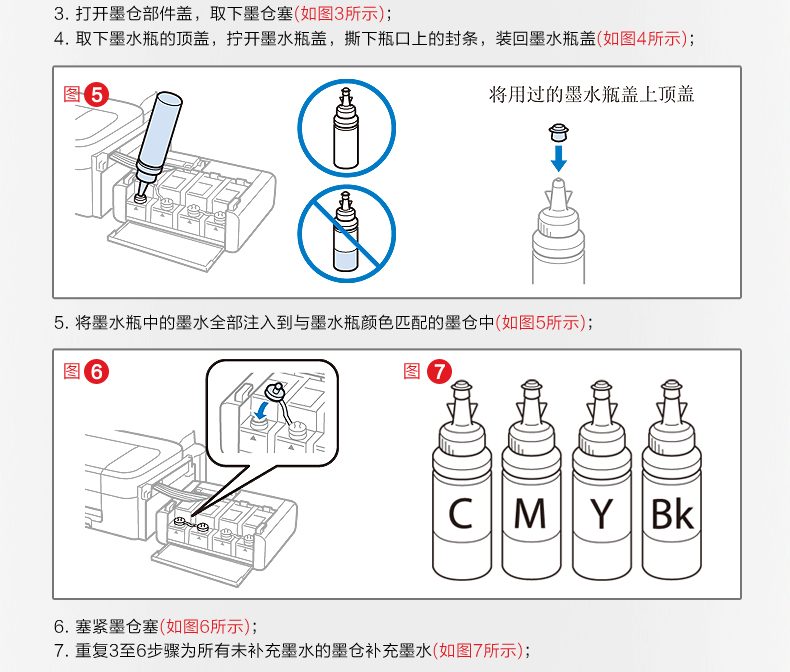 3. 打开墨仓部件盖，取下墨仓塞(如图3所示)；
4. 取下墨水瓶的顶盖，拧开墨水瓶盖，撕下瓶口上的封条，装回墨水瓶盖(如图4所示)；

图 5

将用过的墨水瓶盖上顶盖

5. 将墨水瓶中的墨水全部注入到与墨水瓶颜色匹配的墨仓中(如图5所示)；

图 6

图 7

C M Y Bk

6. 塞紧墨仓塞(如图6所示)；
7. 重复3至6步骤为所有未补充墨水的墨仓补充墨水(如图7所示)；