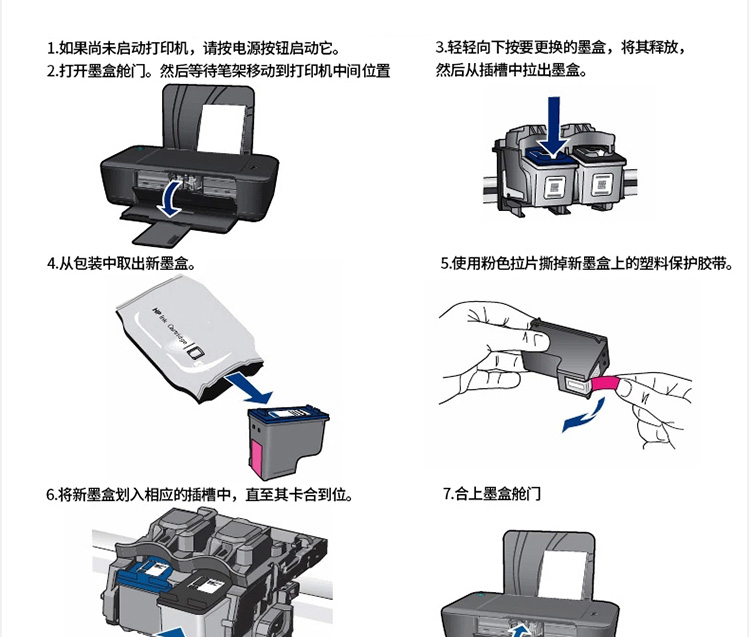 1.如果尚未启动打印机，请按电源按钮启动它。
2.打开墨盒舱门。然后等待笔架移动到打印机中间位置

3.轻轻向下按要更换的墨盒，将其释放，然后从插槽中拉出墨盒。

4.从包装中取出新墨盒。

HP Ink Cartridge

5.使用粉色拉片撕掉新墨盒上的塑料保护胶带。

6.将新墨盒划入相应的插槽中，直至其卡合到位。

7.合上墨盒舱门