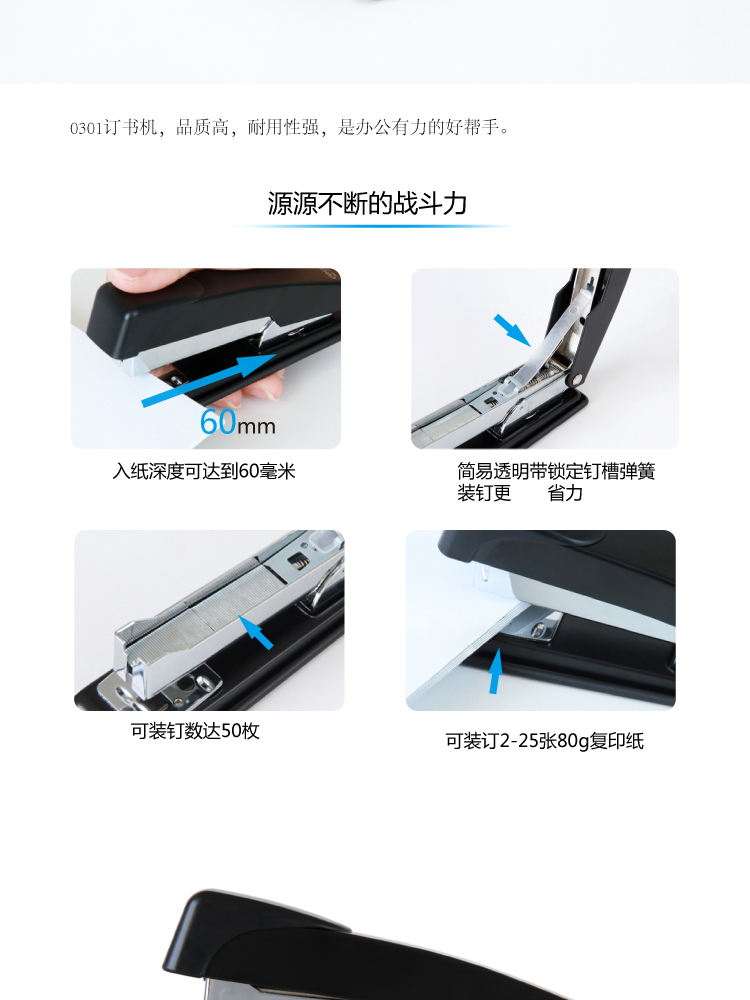 0301订书机，品质高，耐用性强，是办公有力的好帮手。

源源不断的战斗力

60mm

入纸深度可达到60毫米

简易透明带锁定钉槽弹簧装钉更 省力

可装钉数达50枚

可装订2-25张80g复印纸