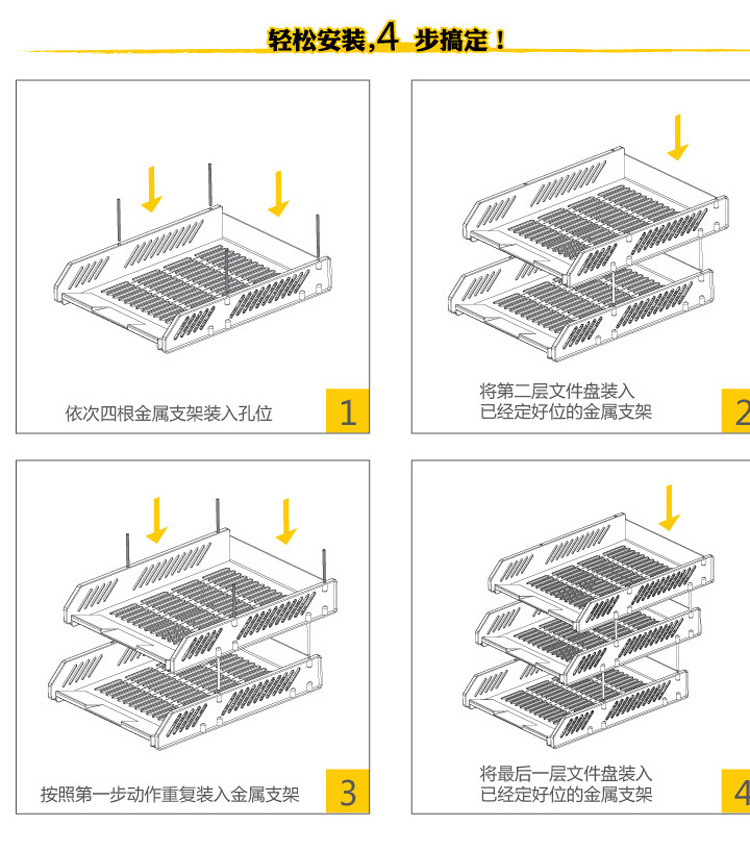 轻松安装,4 步搞定!

依次四根金属支架装入孔位

1

将第二层文件盘装入
已经定好位的金属支架

2

按照第一步动作重复装入金属支架

3

将最后一层文件盘装入
已经定好位的金属支架

4