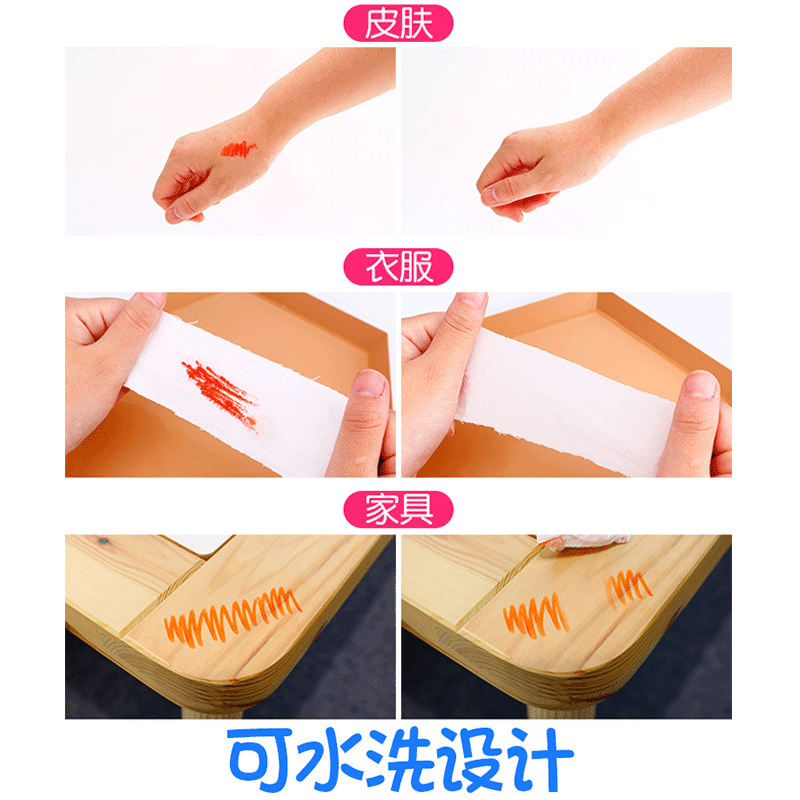 皮肤

衣服

家具

可水洗设计