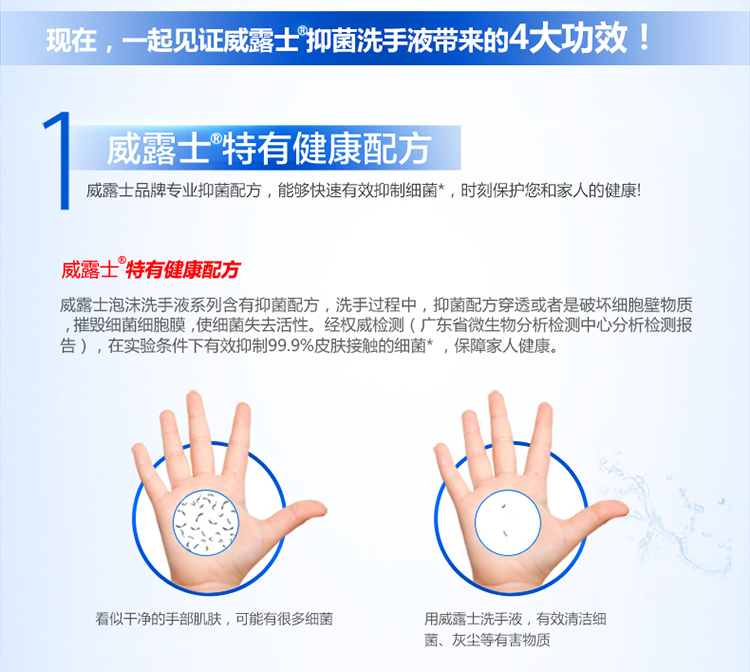 现在，一起见证威露士®抑菌洗手液带来的4大功效！

1 威露士®特有健康配方

威露士品牌专业抑菌配方，能够快速有效抑制细菌*，时刻保护您和家人的健康!

威露士®特有健康配方

威露士泡沫洗手液系列含有抑菌配方，洗手过程中，抑菌配方穿透或者是破坏细胞壁物质，摧毁细菌细胞膜，使细菌失去活性。经权威检测（广东省微生物分析检测中心分析检测报告），在实验条件下有效抑制99.9%皮肤接触的细菌*，保障家人健康。

看似干净的手部肌肤，可能有很多细菌

用威露士洗手液，有效清洁细菌、灰尘等有害物质