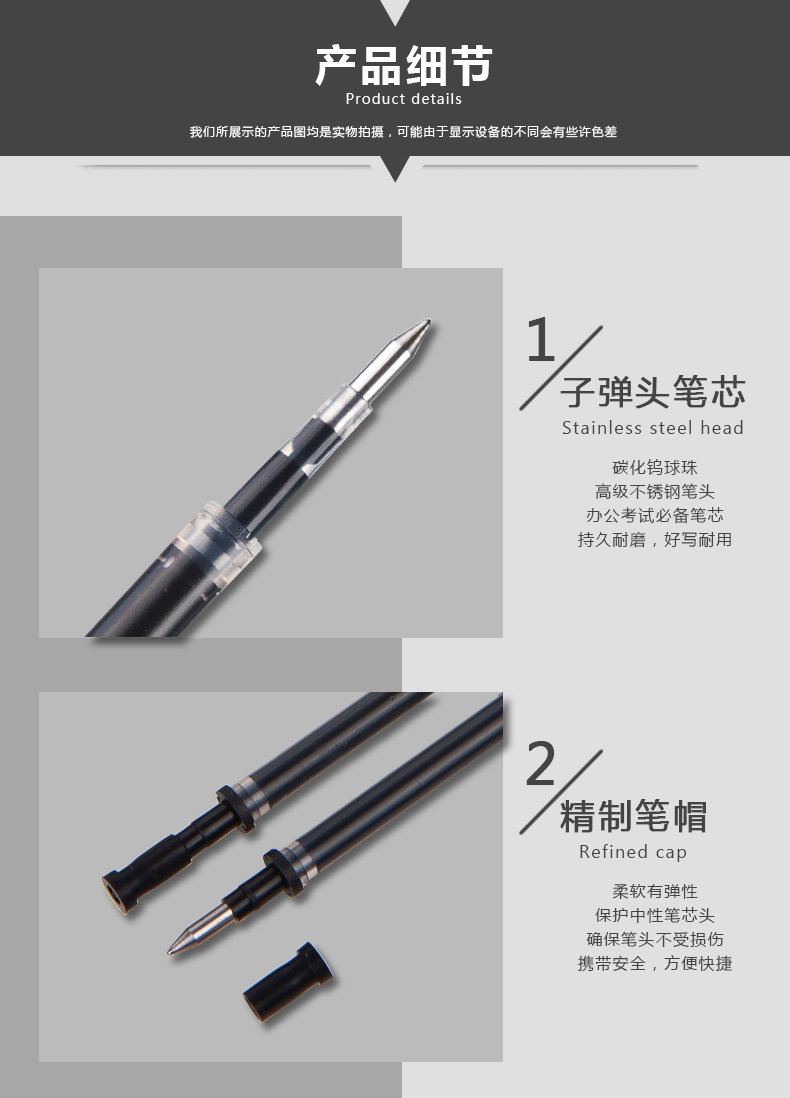 产品细节
Product details
我们所展示的产品图均是实物拍摄，可能由于显示设备的不同会有些许色差

1
子弹头笔芯
Stainless steel head

碳化钨球珠
高级不锈钢笔头
办公考试必备笔芯
持久耐磨，好写耐用

2
精制笔帽
Refined cap

柔软有弹性
保护中性笔芯头
确保笔头不受损伤
携带安全，方便快捷